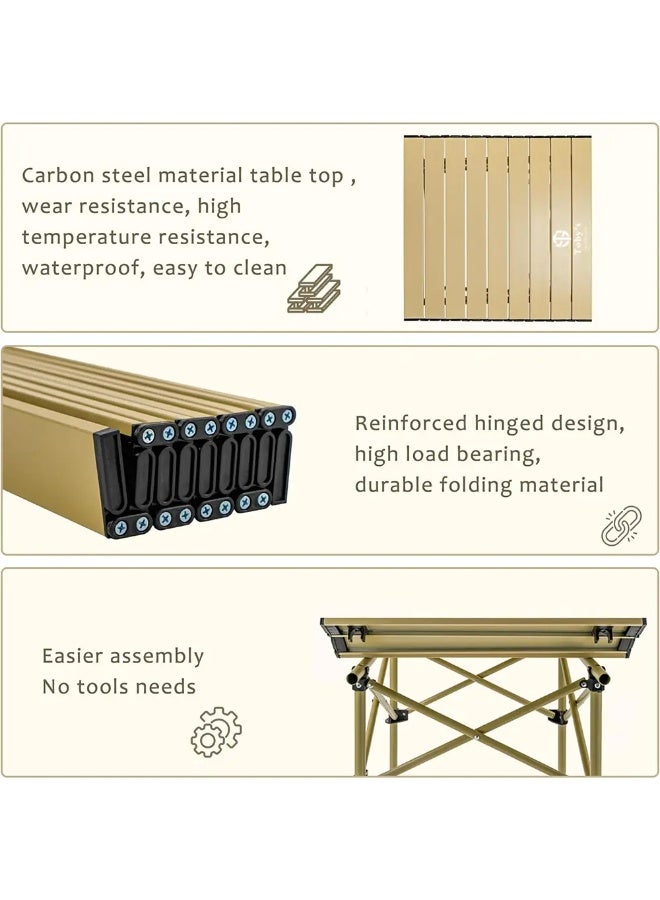 Carbon steel material table top , wear resistance, high temperature resistance, waterproof, easy to clean

Toby's

Reinforced hinged design, high load bearing, durable folding material

Easier assembly
No tools needs